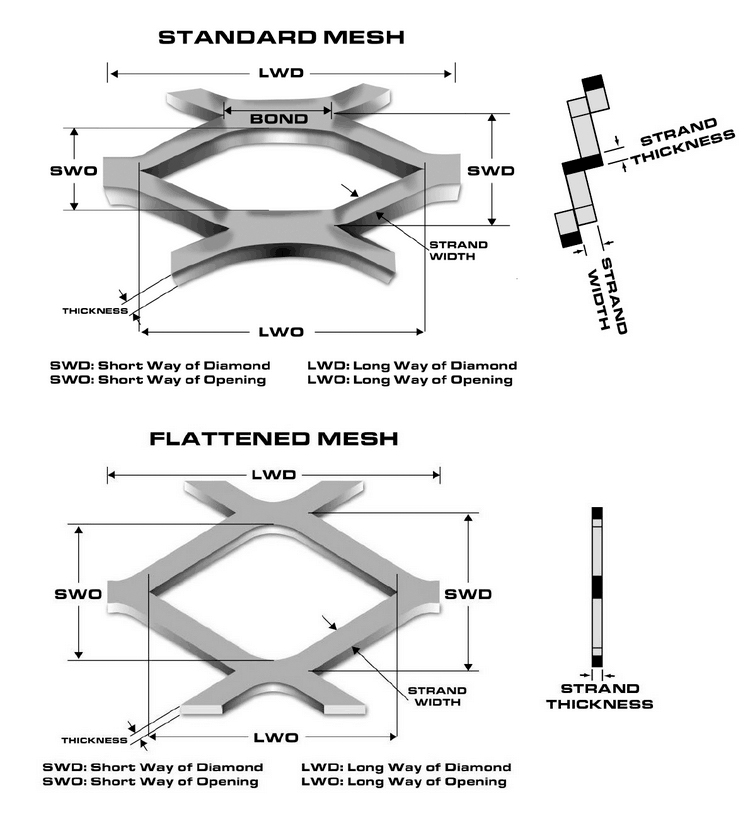 STANDARD MESH

LWD

BOND

SWO

SWD

STRAND WIDTH

THICKNESS

LWO

STRAND THICKNESS

STRAND WIDTH

SWD: Short Way of Diamond
SWO: Short Way of Opening

LWD: Long Way of Diamond
LWO: Long Way of Opening

FLATTENED MESH

LWD

SWO

SWD

STRAND WIDTH

THICKNESS

LWO

STRAND THICKNESS

SWD: Short Way of Diamond
SWO: Short Way of Opening

LWD: Long Way of Diamond
LWO: Long Way of Opening